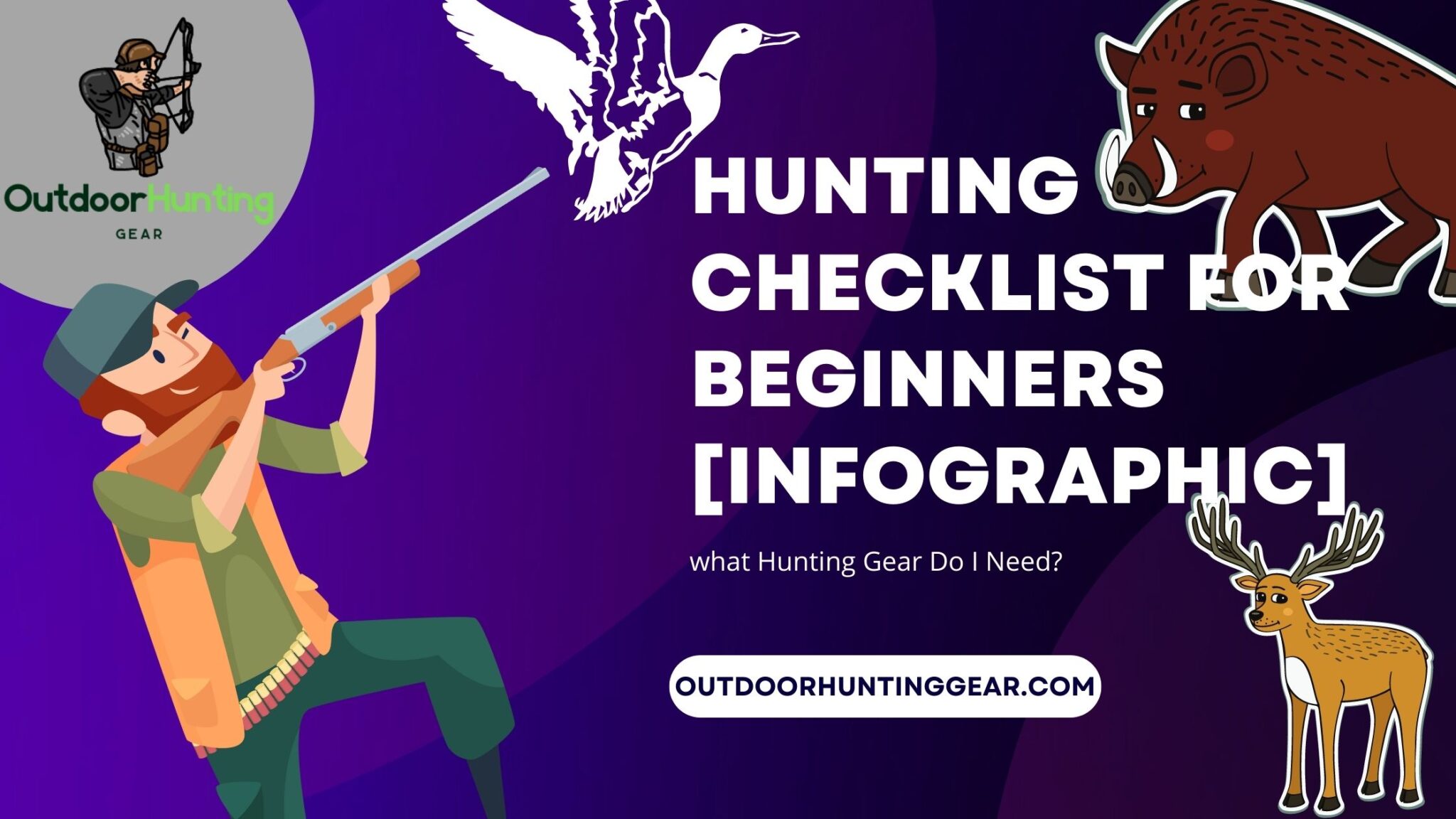 OutdoorHunting
GEAR

HUNTING CHECKLIST FOR BEGINNERS [INFOGRAPHIC]

what Hunting Gear Do I Need?

OUTDOORHUNTINGGEAR.COM